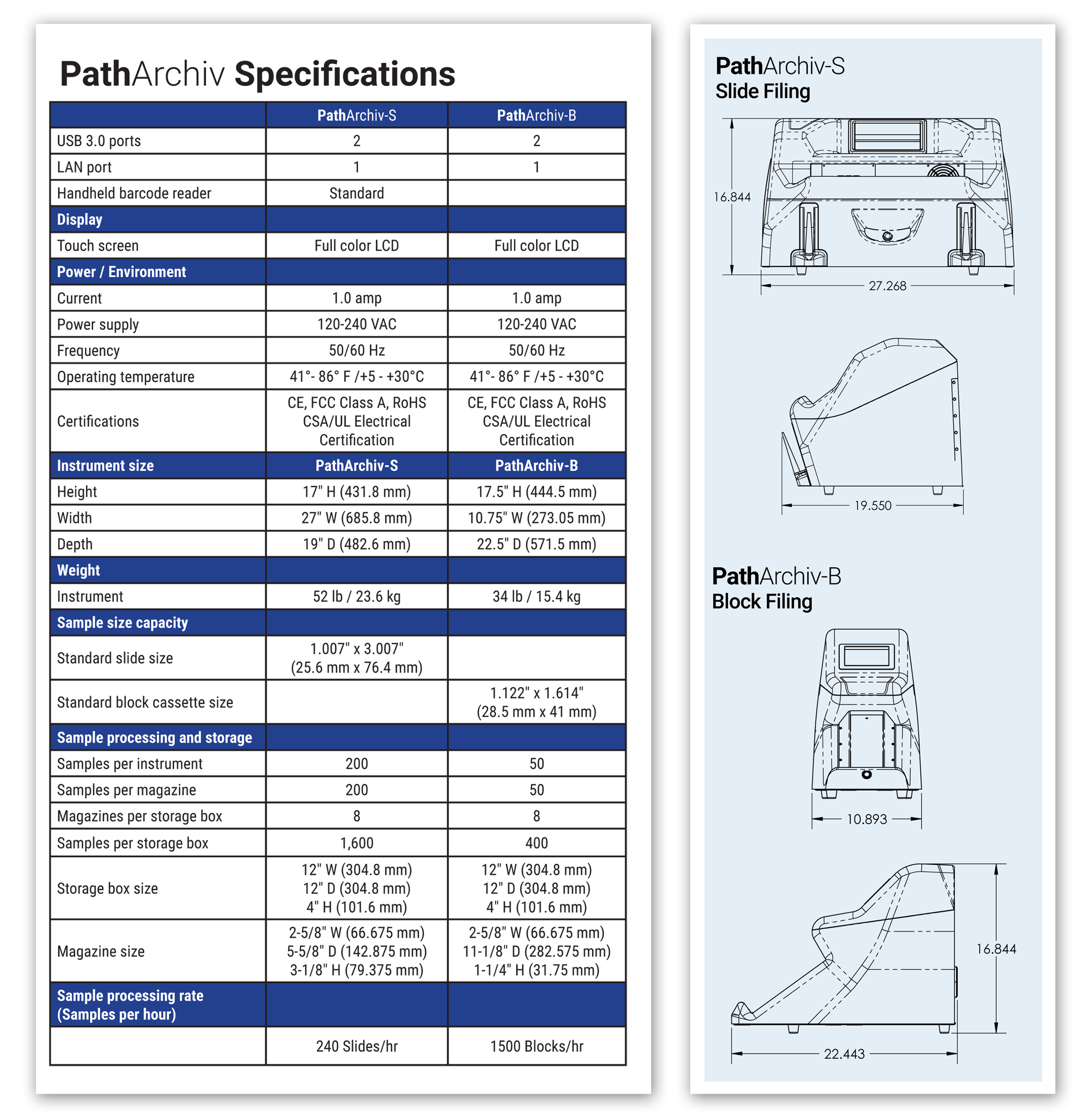 PathArchiv Specifications

| | PathArchiv-S | PathArchiv-B |
|---|---|---|
| USB 3.0 ports | 2 | 2 |
| LAN port | 1 | 1 |
| Handheld barcode reader | Standard | |
| Display | | |
| Touch screen | Full color LCD | Full color LCD |
| Power / Environment | | |
| Current | 1.0 amp | 1.0 amp |
| Power supply | 120-240 VAC | 120-240 VAC |
| Frequency | 50/60 Hz | 50/60 Hz |
| Operating temperature | 41°- 86° F /+5 - +30°C | 41°- 86° F /+5 - +30°C |
| Certifications | CE, FCC Class A, RoHS CSA/UL Electrical Certification | CE, FCC Class A, RoHS CSA/UL Electrical Certification |
| Instrument size | PathArchiv-S | PathArchiv-B |
| Height | 17" H (431.8 mm) | 17.5" H (444.5 mm) |
| Width | 27" W (685.8 mm) | 10.75" W (273.05 mm) |
| Depth | 19" D (482.6 mm) | 22.5" D (571.5 mm) |
| Weight | | |
| Instrument | 52 lb / 23.6 kg | 34 lb / 15.4 kg |
| Sample size capacity | | |
| Standard slide size | 1.007" x 3.007" (25.6 mm x 76.4 mm) | |
| Standard block cassette size | | 1.122" x 1.614" (28.5 mm x 41 mm) |
| Sample processing and storage | | |
| Samples per instrument | 200 | 50 |
| Samples per magazine | 200 | 50 |
| Magazines per storage box | 8 | 8 |
| Samples per storage box | 1,600 | 400 |
| Storage box size | 12" W (304.8 mm) 12" D (304.8 mm) 4" H (101.6 mm) | 12" W (304.8 mm) 12" D (304.8 mm) 4" H (101.6 mm) |
| Magazine size | 2-5/8" W (66.675 mm) 5-5/8" D (142.875 mm) 3-1/8" H (79.375 mm) | 2-5/8" W (66.675 mm) 11-1/8" D (282.575 mm) 1-1/4" H (31.75 mm) |
| Sample processing rate (Samples per hour) | | |
| | 240 Slides/hr | 1500 Blocks/hr |

PathArchiv-S
Slide Filing

16.844
27.268
19.550

PathArchiv-B
Block Filing

10.893
16.844
22.443